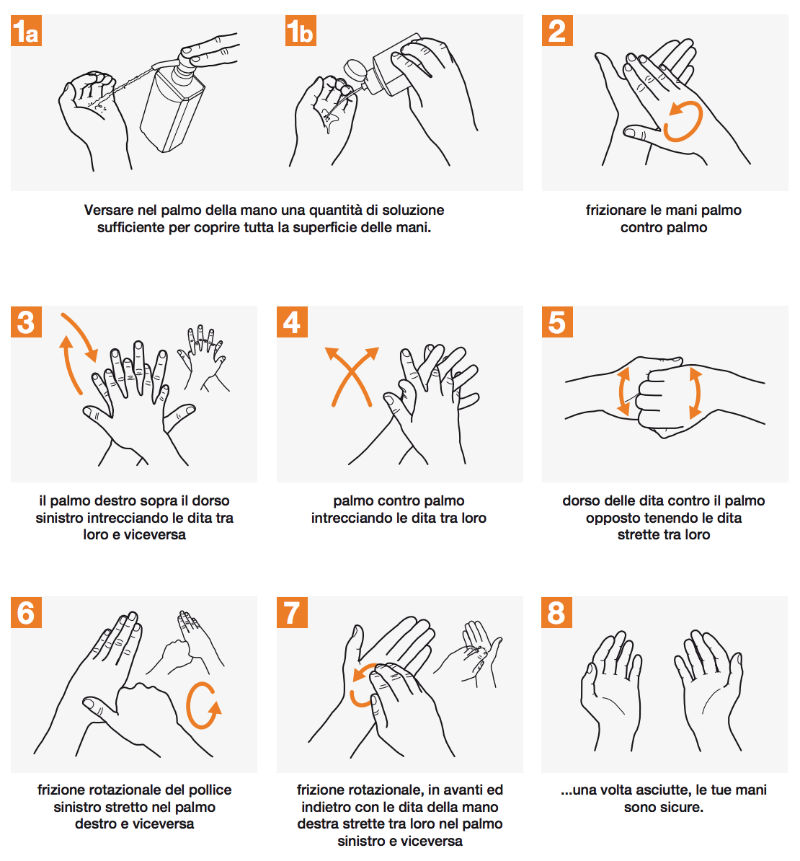 1a

1b

Versare nel palmo della mano una quantità di soluzione sufficiente per coprire tutta la superficie delle mani.

2

frizionare le mani palmo contro palmo

3

il palmo destro sopra il dorso sinistro intrecciando le dita tra loro e viceversa

4

palmo contro palmo intrecciando le dita tra loro

5

dorso delle dita contro il palmo opposto tenendo le dita strette tra loro

6

frizione rotazionale del pollice sinistro stretto nel palmo destro e viceversa

7

frizione rotazionale, in avanti ed indietro con le dita della mano destra strette tra loro nel palmo sinistro e viceversa

8

...una volta asciutte, le tue mani sono sicure.