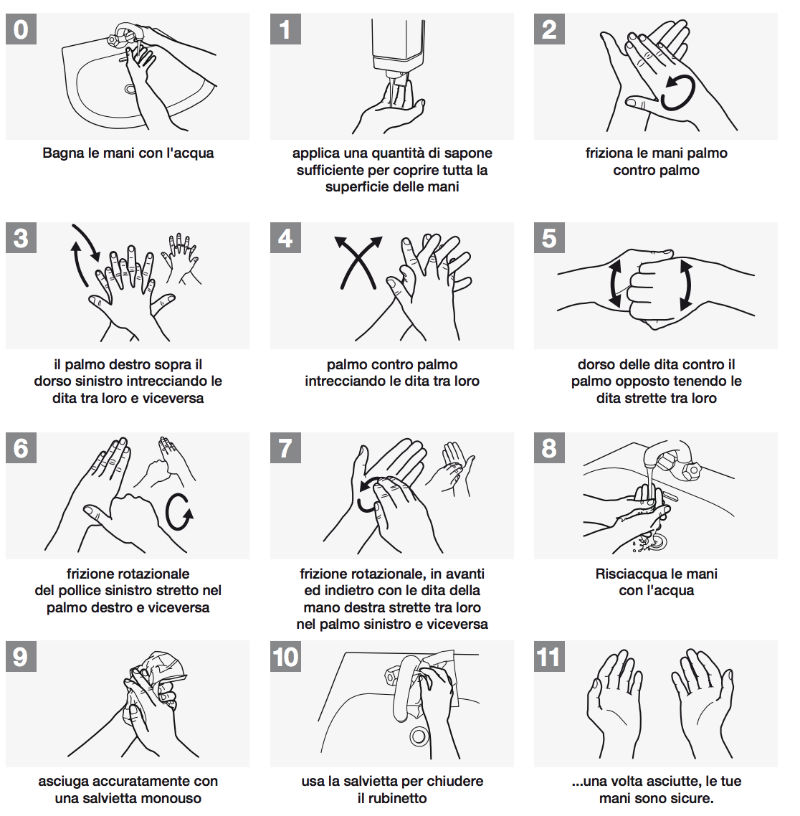 0
Bagna le mani con l'acqua

1
applica una quantità di sapone sufficiente per coprire tutta la superficie delle mani

2
friziona le mani palmo contro palmo

3
il palmo destro sopra il dorso sinistro intrecciando le dita tra loro e viceversa

4
palmo contro palmo intrecciando le dita tra loro

5
dorso delle dita contro il palmo opposto tenendo le dita strette tra loro

6
frizione rotazionale del pollice sinistro stretto nel palmo destro e viceversa

7
frizione rotazionale, in avanti ed indietro con le dita della mano destra strette tra loro nel palmo sinistro e viceversa

8
Risciacqua le mani con l'acqua

9
asciuga accuratamente con una salvietta monouso

10
usa la salvietta per chiudere il rubinetto

11
...una volta asciutte, le tue mani sono sicure.